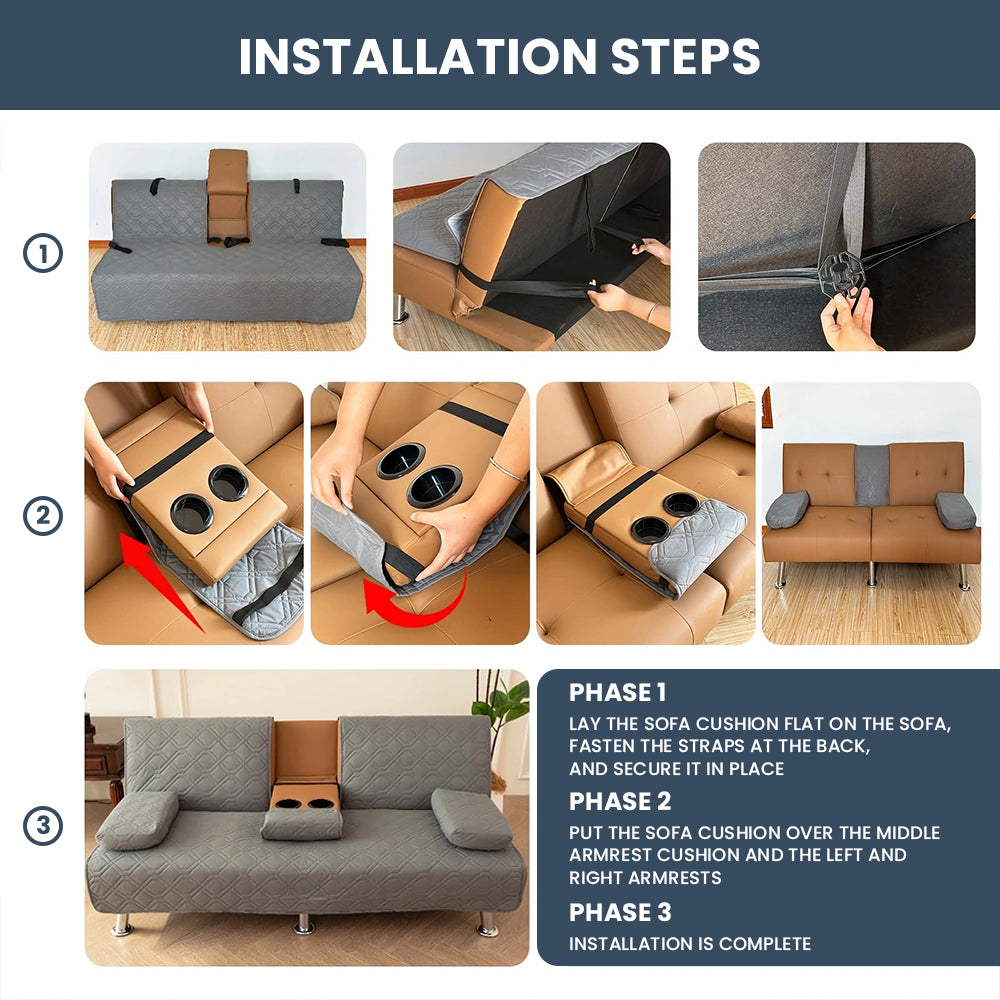 INSTALLATION STEPS

①

②

③

PHASE 1

LAY THE SOFA CUSHION FLAT ON THE SOFA, FASTEN THE STRAPS AT THE BACK, AND SECURE IT IN PLACE

PHASE 2

PUT THE SOFA CUSHION OVER THE MIDDLE ARMREST CUSHION AND THE LEFT AND RIGHT ARMRESTS

PHASE 3

INSTALLATION IS COMPLETE