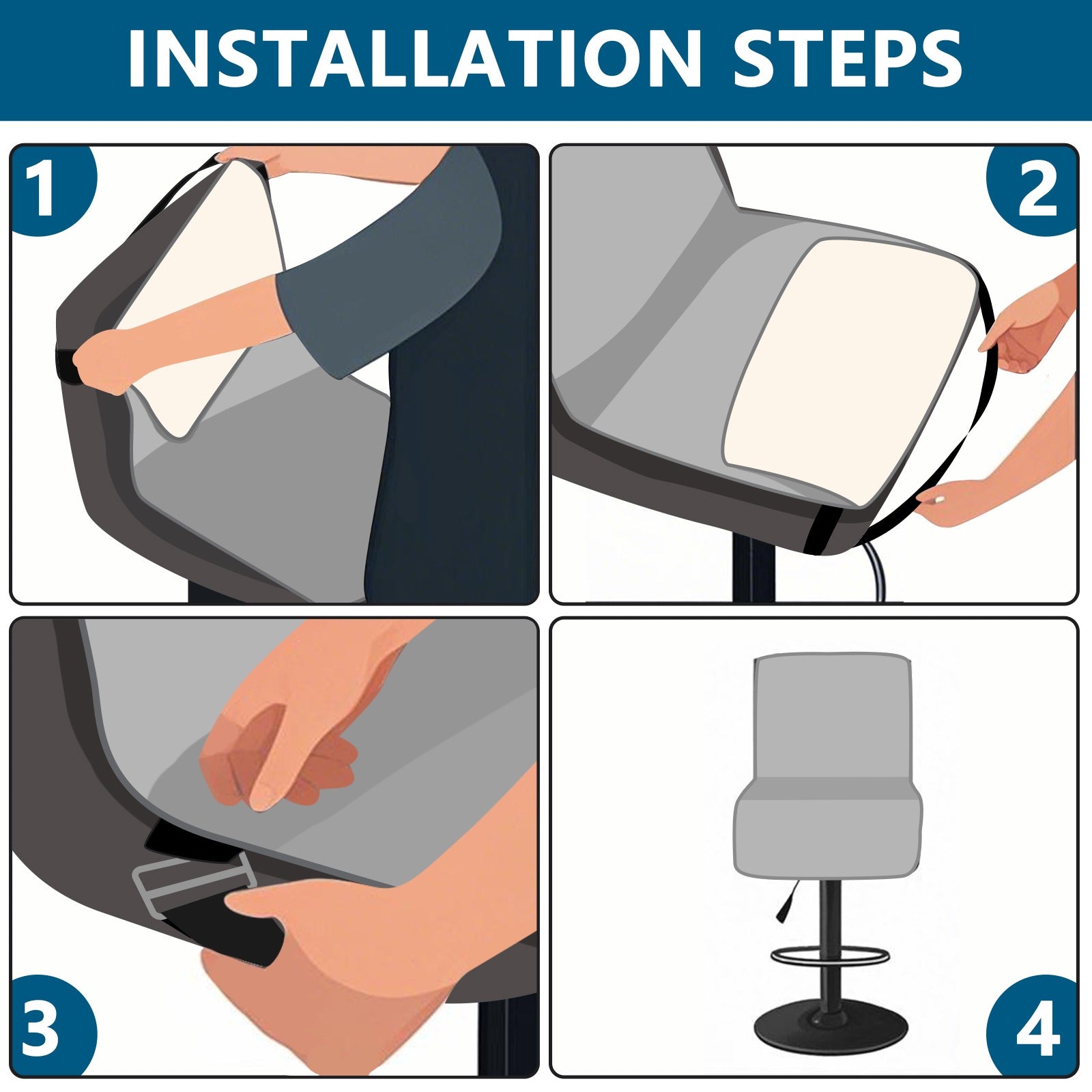 INSTALLATION STEPS

1

2

3

4